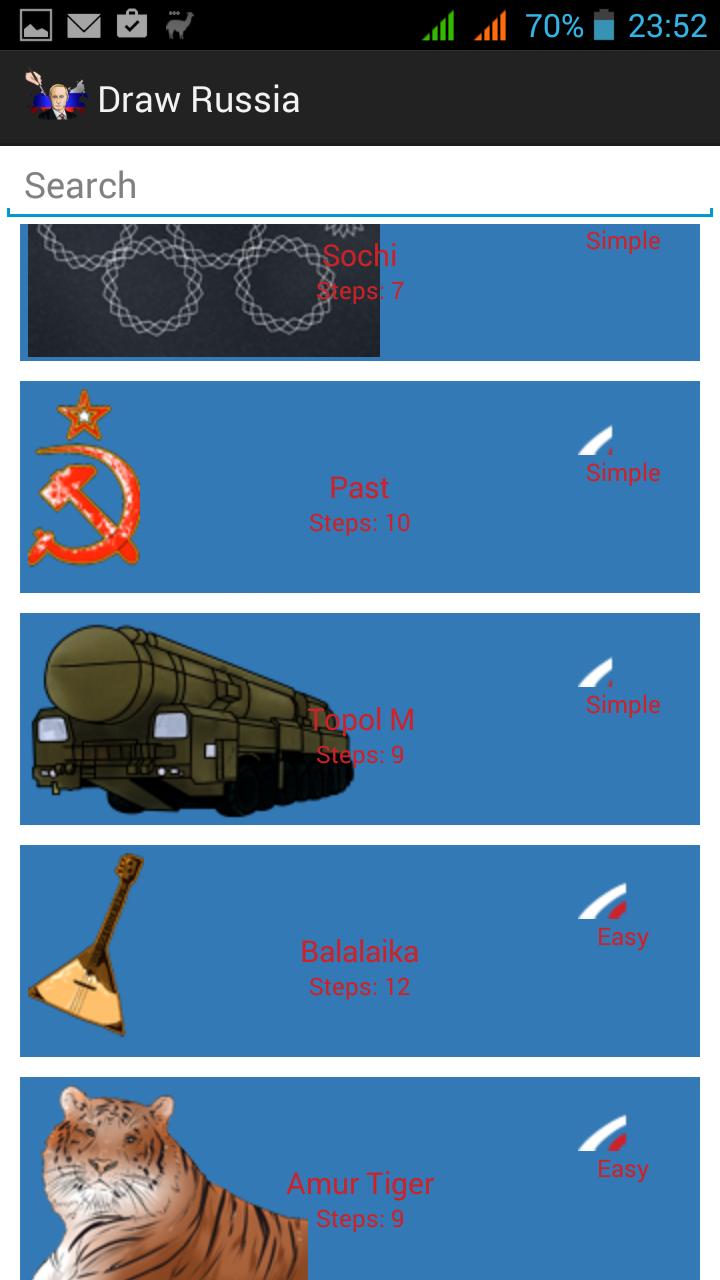 70% 23:52

Draw Russia

Search

Sochi
Steps: 7
Simple

Past
Steps: 10
Simple

Topol M
Steps: 9
Simple

Balalaika
Steps: 12
Easy

Amur Tiger
Steps: 9
Easy