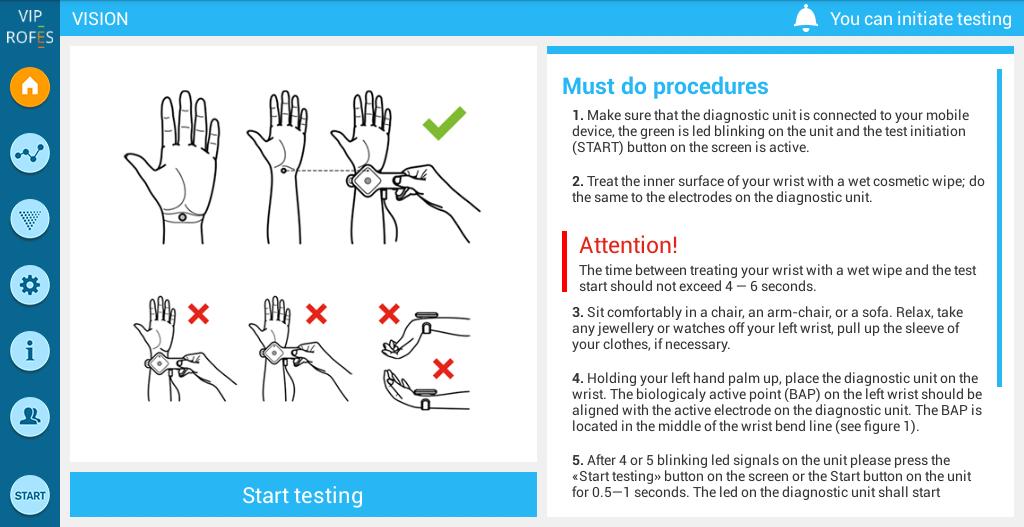 VIP ROFES

VISION

You can initiate testing

START

Start testing

Must do procedures

1. Make sure that the diagnostic unit is connected to your mobile device, the green is led blinking on the unit and the test initiation (START) button on the screen is active.

2. Treat the inner surface of your wrist with a wet cosmetic wipe; do the same to the electrodes on the diagnostic unit.

Attention!

The time between treating your wrist with a wet wipe and the test start should not exceed 4 — 6 seconds.

3. Sit comfortably in a chair, an arm-chair, or a sofa. Relax, take any jewellery or watches off your left wrist, pull up the sleeve of your clothes, if necessary.

4. Holding your left hand palm up, place the diagnostic unit on the wrist. The biologicaly active point (BAP) on the left wrist should be aligned with the active electrode on the diagnostic unit. The BAP is located in the middle of the wrist bend line (see figure 1).

5. After 4 or 5 blinking led signals on the unit please press the «Start testing» button on the screen or the Start button on the unit for 0.5—1 seconds. The led on the diagnostic unit shall start