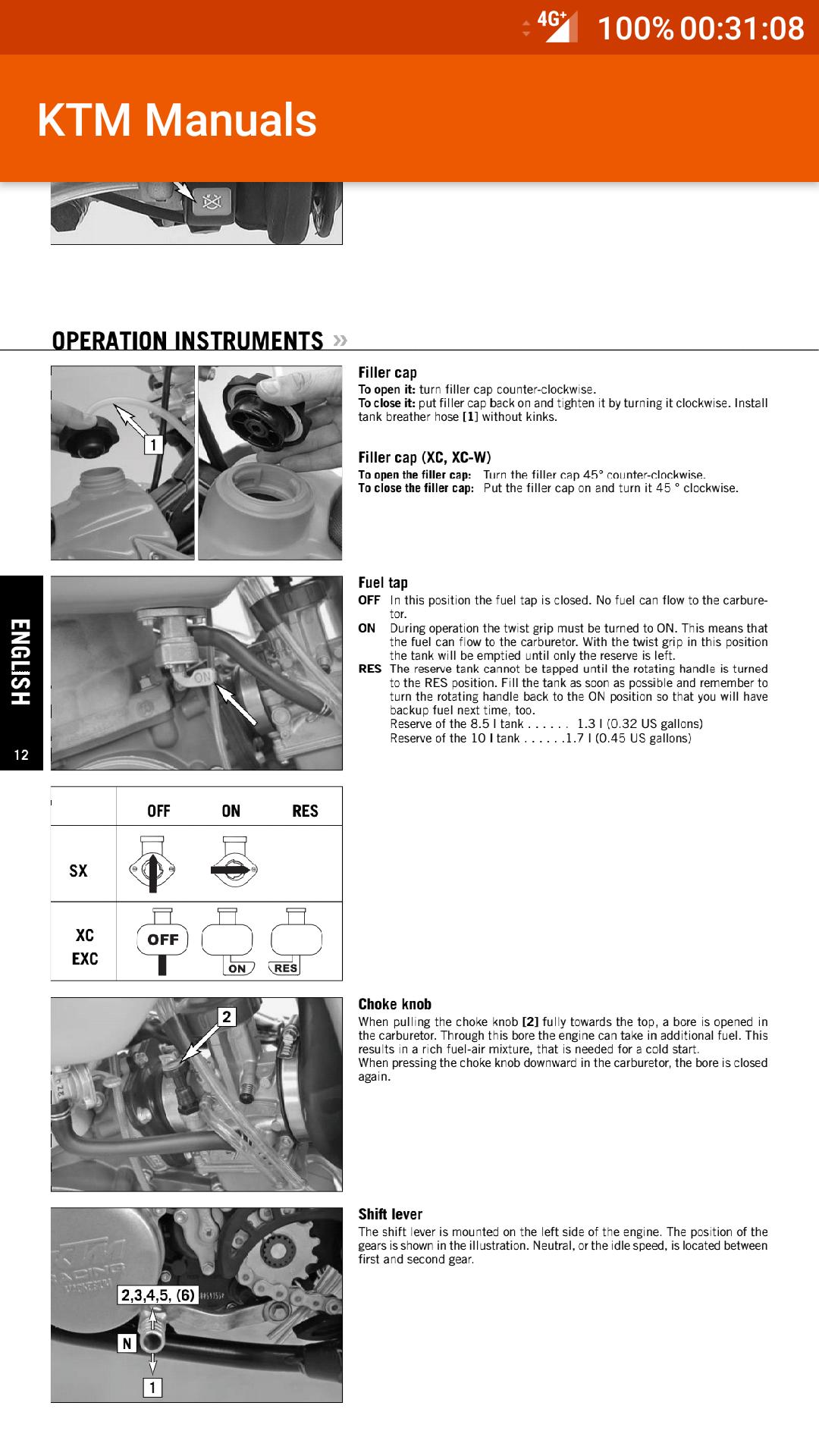 4G+ 100% 00:31:08

KTM Manuals

OPERATION INSTRUMENTS »

1

Filler cap
To open it: turn filler cap counter-clockwise.
To close it: put filler cap back on and tighten it by turning it clockwise. Install tank breather hose [1] without kinks.

Filler cap (XC, XC-W)
To open the filler cap: Turn the filler cap 45° counter-clockwise.
To close the filler cap: Put the filler cap on and turn it 45 ° clockwise.

ENGLISH

12

ON

Fuel tap
OFF In this position the fuel tap is closed. No fuel can flow to the carburetor.
ON During operation the twist grip must be turned to ON. This means that the fuel can flow to the carburetor. With the twist grip in this position the tank will be emptied until only the reserve is left.
RES The reserve tank cannot be tapped until the rotating handle is turned to the RES position. Fill the tank as soon as possible and remember to turn the rotating handle back to the ON position so that you will have backup fuel next time, too.
Reserve of the 8.5 l tank . . . . . . 1.3 l (0.32 US gallons)
Reserve of the 10 l tank . . . . . .1.7 l (0.45 US gallons)

| | OFF | ON | RES |
|---|---|---|---|
| SX | | | |
| XC EXC | OFF | ON | RES |

2

Choke knob
When pulling the choke knob [2] fully towards the top, a bore is opened in the carburetor. Through this bore the engine can take in additional fuel. This results in a rich fuel-air mixture, that is needed for a cold start.
When pressing the choke knob downward in the carburetor, the bore is closed again.

2,3,4,5, (6)
N
1

Shift lever
The shift lever is mounted on the left side of the engine. The position of the gears is shown in the illustration. Neutral, or the idle speed, is located between first and second gear.