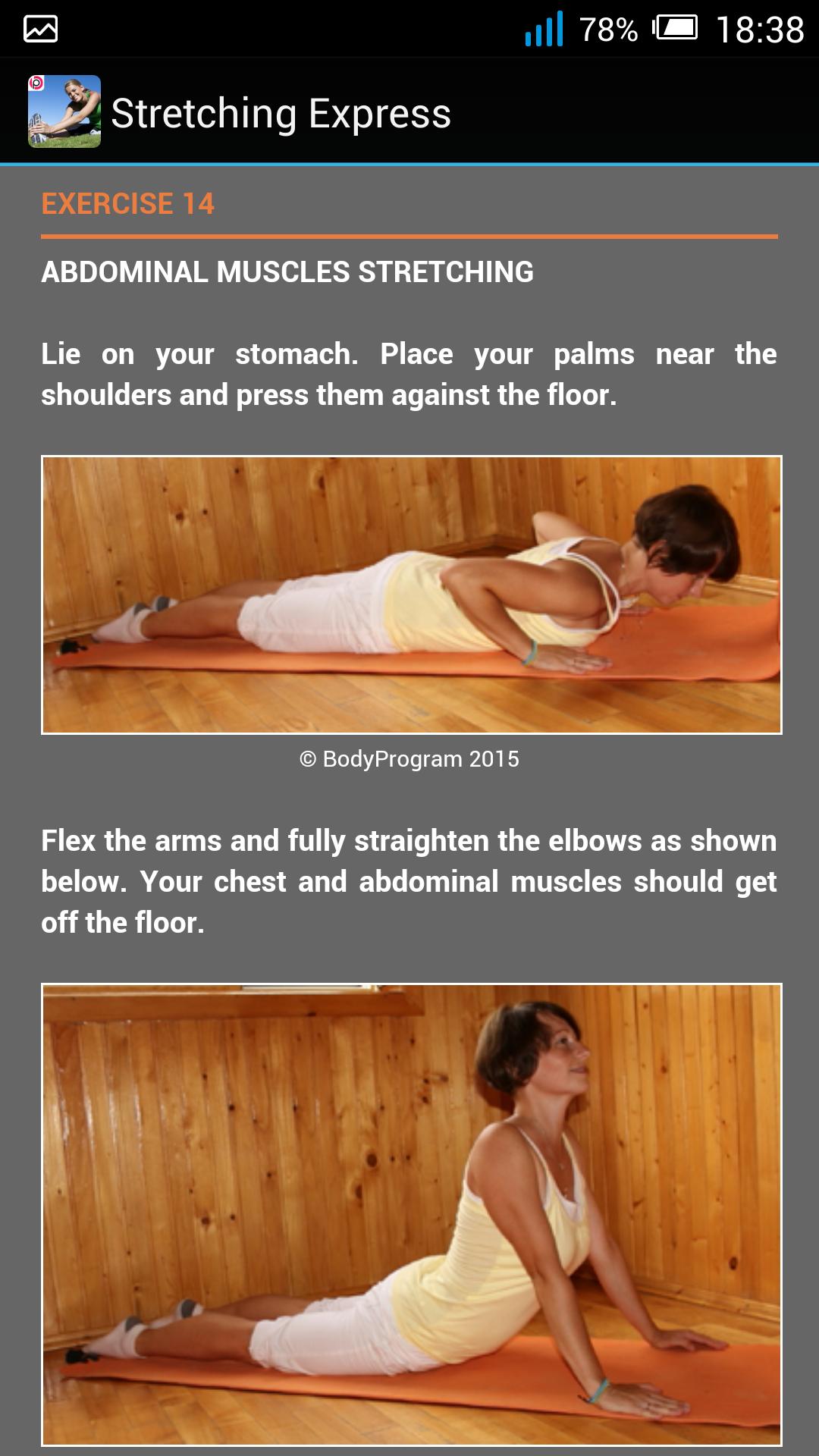 78% 18:38

Stretching Express

EXERCISE 14

ABDOMINAL MUSCLES STRETCHING

Lie on your stomach. Place your palms near the shoulders and press them against the floor.

© BodyProgram 2015

Flex the arms and fully straighten the elbows as shown below. Your chest and abdominal muscles should get off the floor.